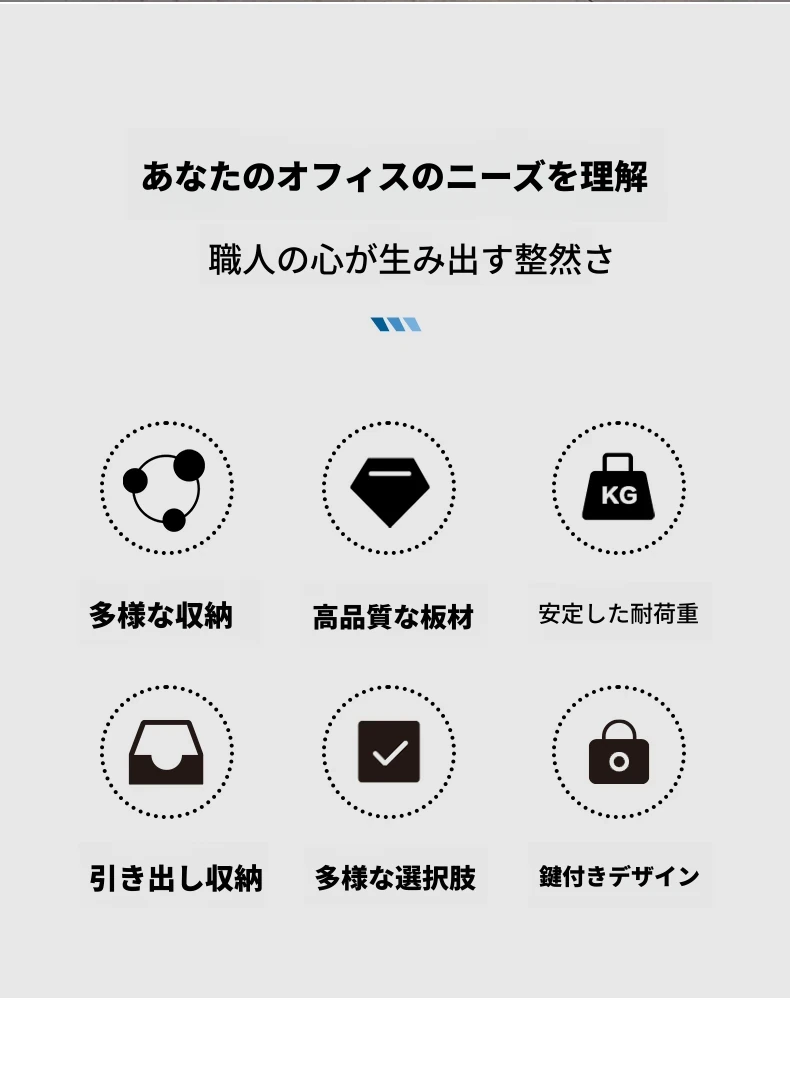 あなたのオフィスのニーズを理解

職人の心が生み出す整然さ

KG

多様な収納

高品質な板材

安定した耐荷重

引き出し収納

多様な選択肢

鍵付きデザイン