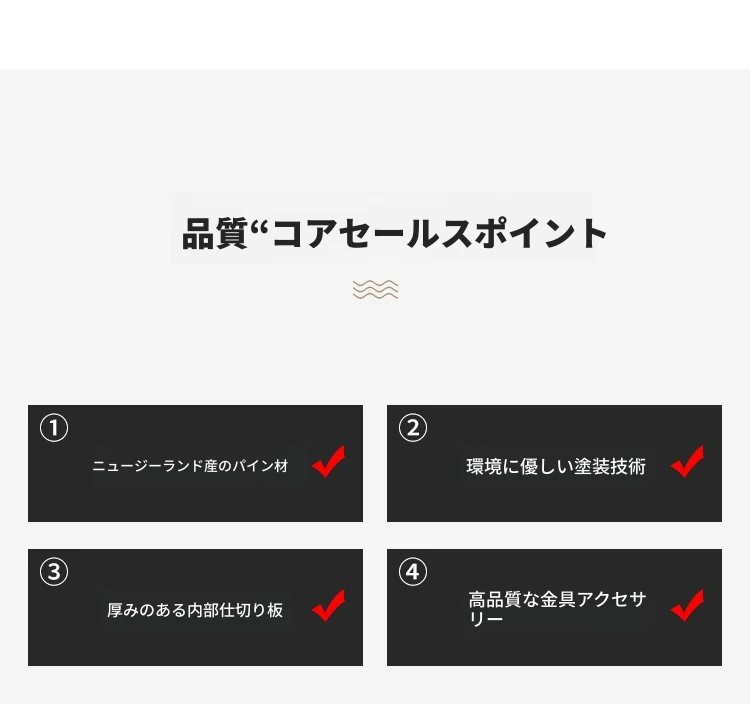 品質“コアセールスポイント

①
ニュージーランド産のパイン材

②
環境に優しい塗装技術

③
厚みのある内部仕切り板

④
高品質な金具アクセサリー