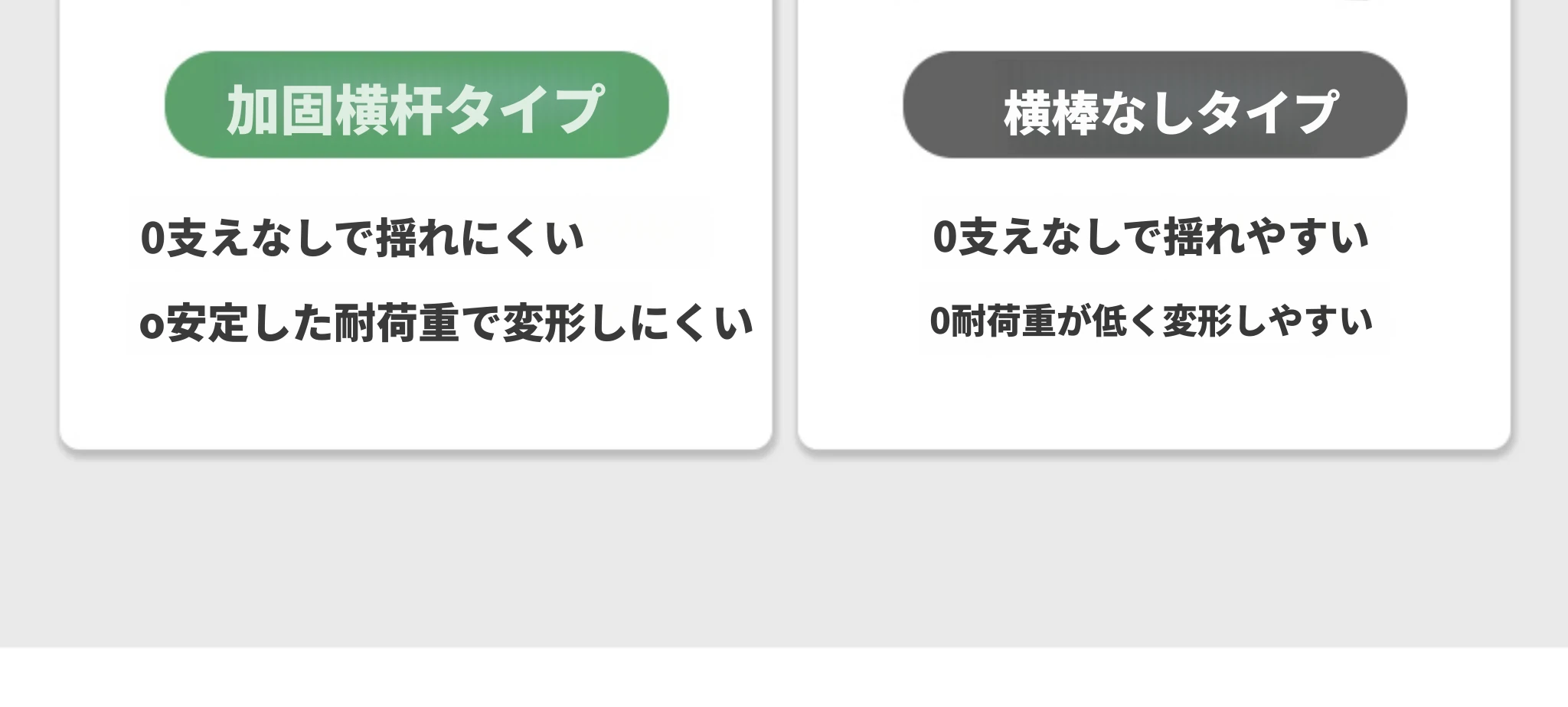 加固横杆タイプ

0支えなしで揺れにくい

o安定した耐荷重で変形しにくい

横棒なしタイプ

0支えなしで揺れやすい

0耐荷重が低く変形しやすい