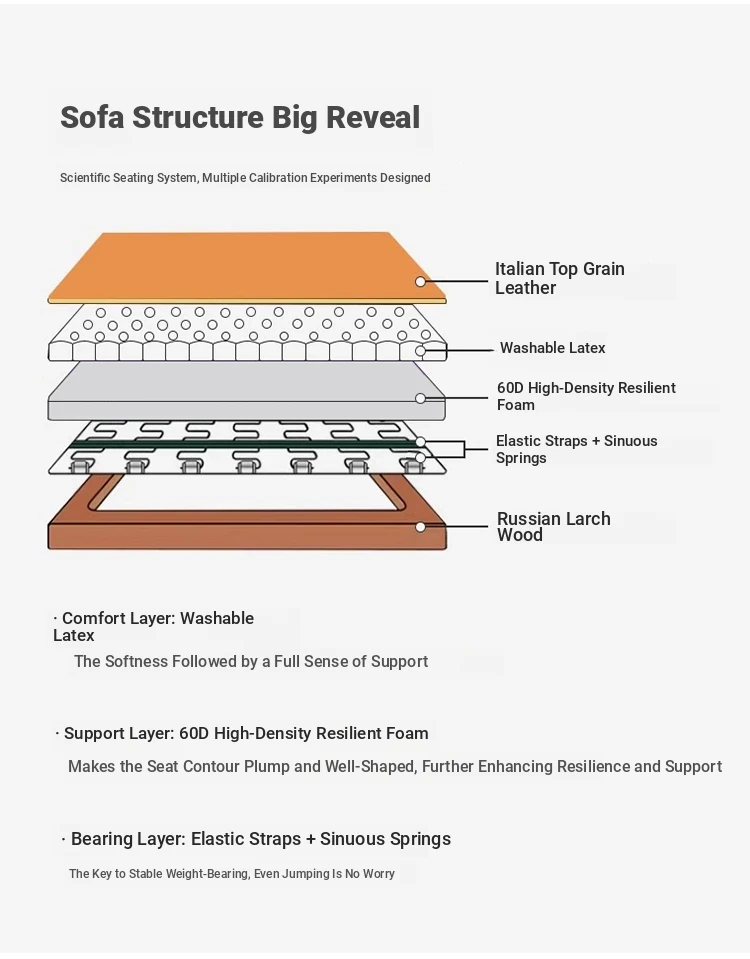 Sofa Structure Big Reveal

Scientific Seating System, Multiple Calibration Experiments Designed

Italian Top Grain Leather

Washable Latex

60D High-Density Resilient Foam

Elastic Straps + Sinuous Springs

Russian Larch Wood

· Comfort Layer: Washable Latex

The Softness Followed by a Full Sense of Support

· Support Layer: 60D High-Density Resilient Foam

Makes the Seat Contour Plump and Well-Shaped, Further Enhancing Resilience and Support

· Bearing Layer: Elastic Straps + Sinuous Springs

The Key to Stable Weight-Bearing, Even Jumping Is No Worry