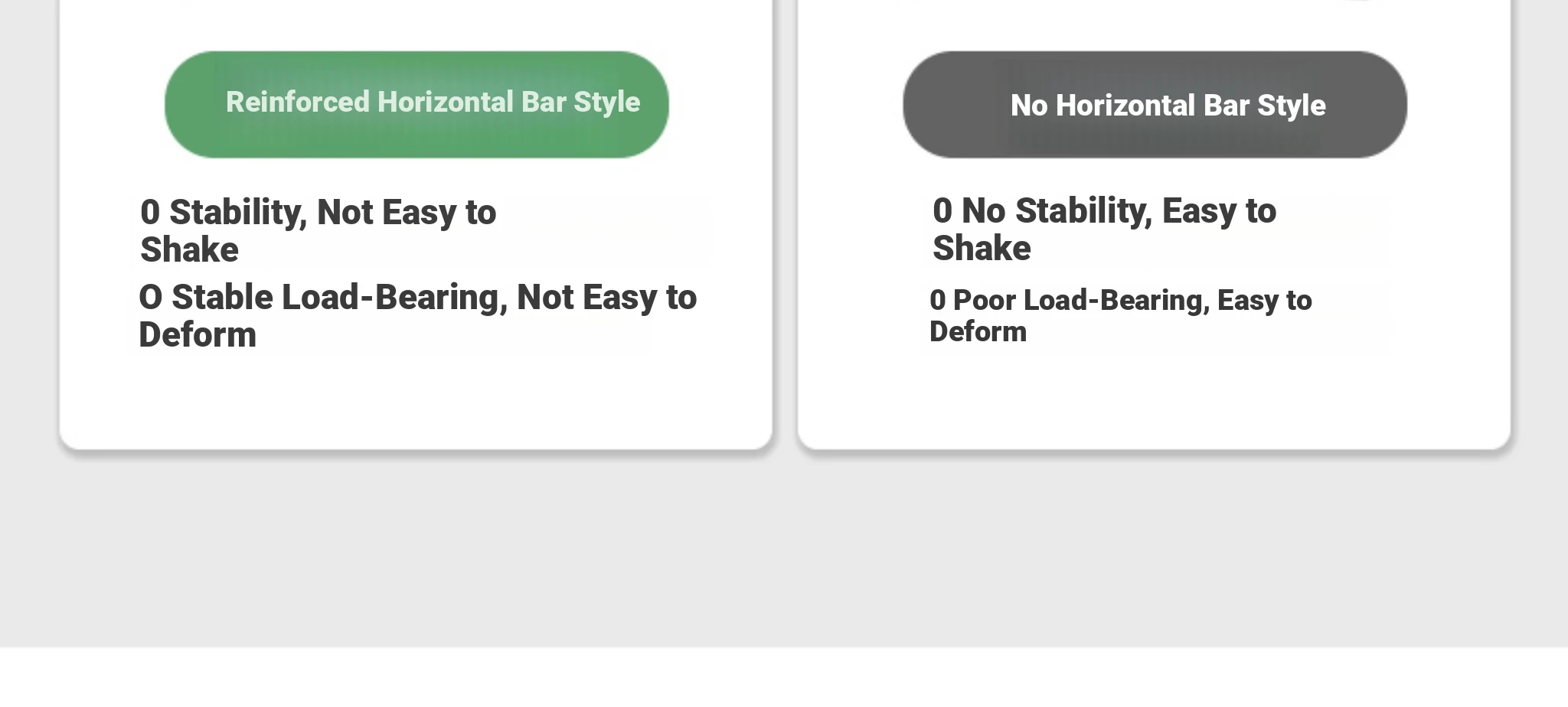 Reinforced Horizontal Bar Style

0 Stability, Not Easy to Shake

O Stable Load-Bearing, Not Easy to Deform

No Horizontal Bar Style

0 No Stability, Easy to Shake

0 Poor Load-Bearing, Easy to Deform