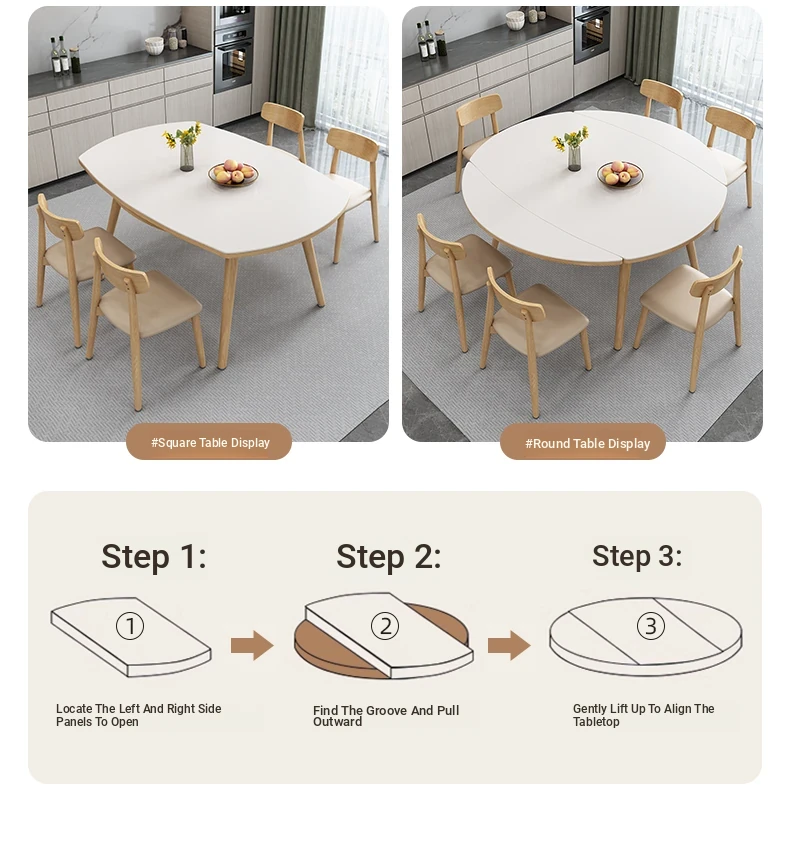 #Square Table Display

#Round Table Display

Step 1:

①

Locate The Left And Right Side Panels To Open

Step 2:

②

Find The Groove And Pull Outward

Step 3:

③

Gently Lift Up To Align The Tabletop