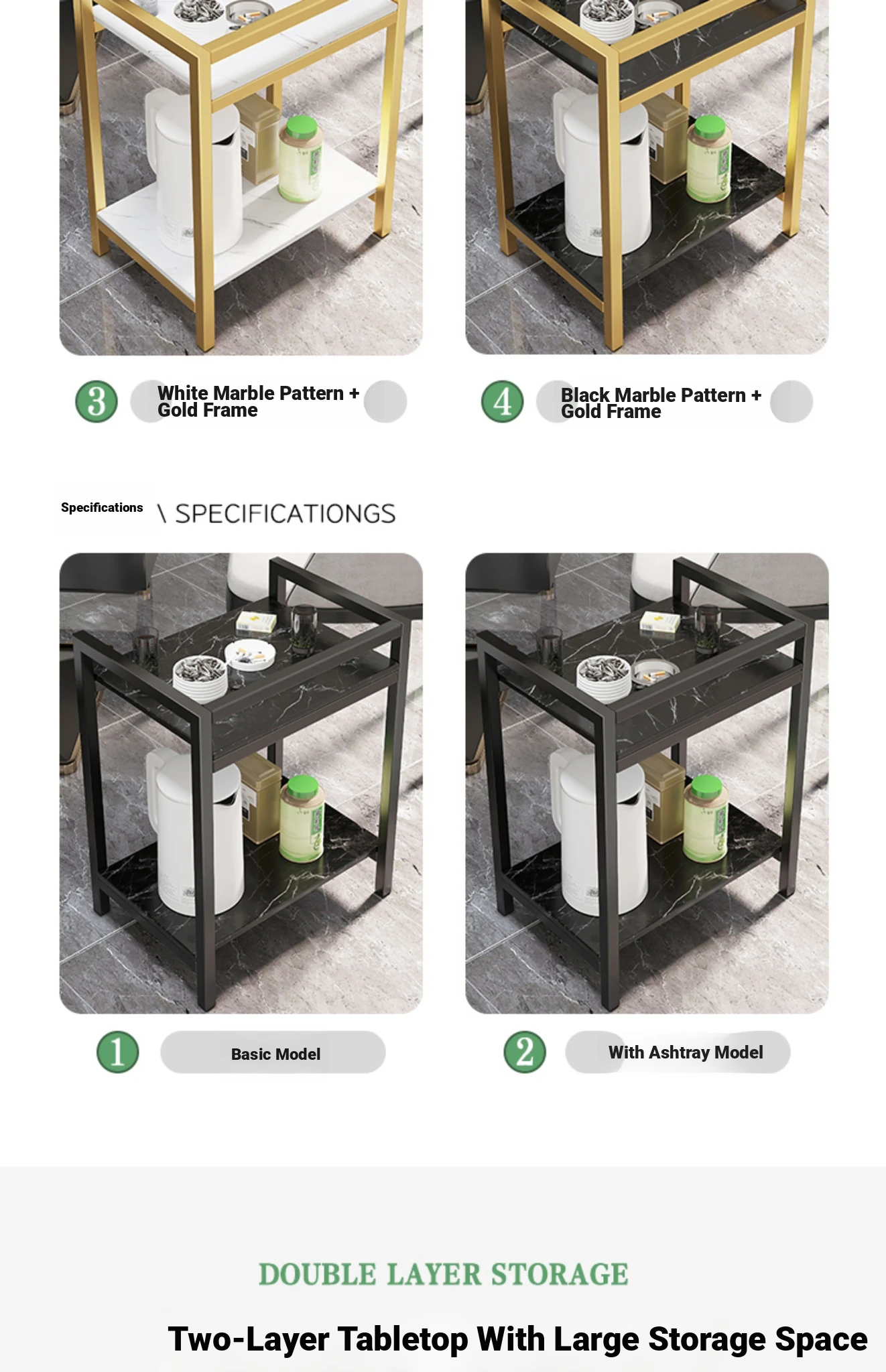 3 White Marble Pattern + Gold Frame

4 Black Marble Pattern + Gold Frame

Specifications \ SPECIFICATIONGS

1 Basic Model

2 With Ashtray Model

DOUBLE LAYER STORAGE

Two-Layer Tabletop With Large Storage Space