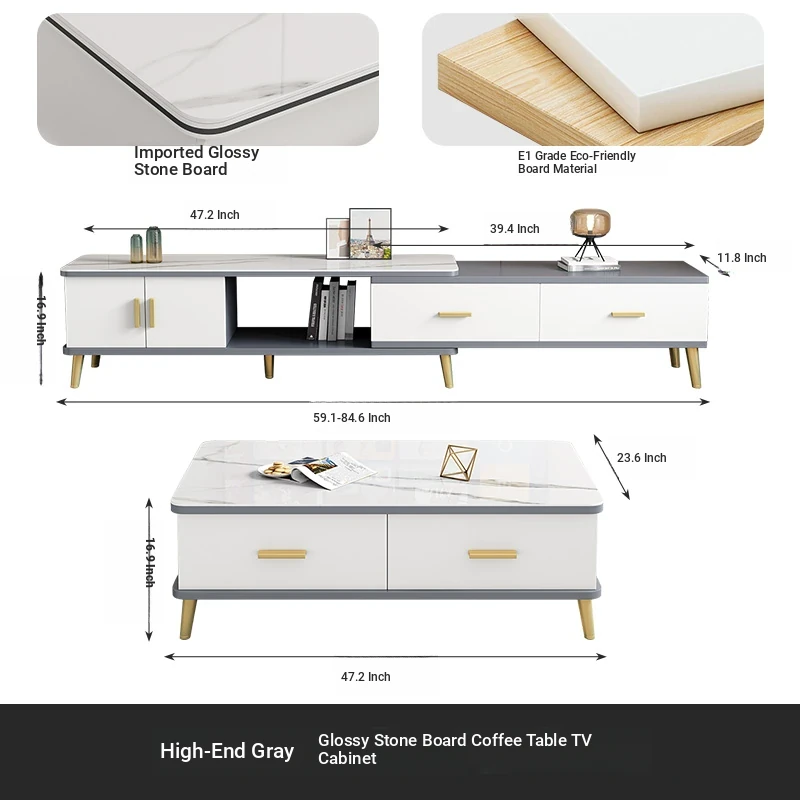 Imported Glossy Stone Board

E1 Grade Eco-Friendly Board Material

47.2 Inch

39.4 Inch

11.8 Inch

16.9 Inch

59.1-84.6 Inch

23.6 Inch

16.9 Inch

47.2 Inch

High-End Gray

Glossy Stone Board Coffee Table TV Cabinet